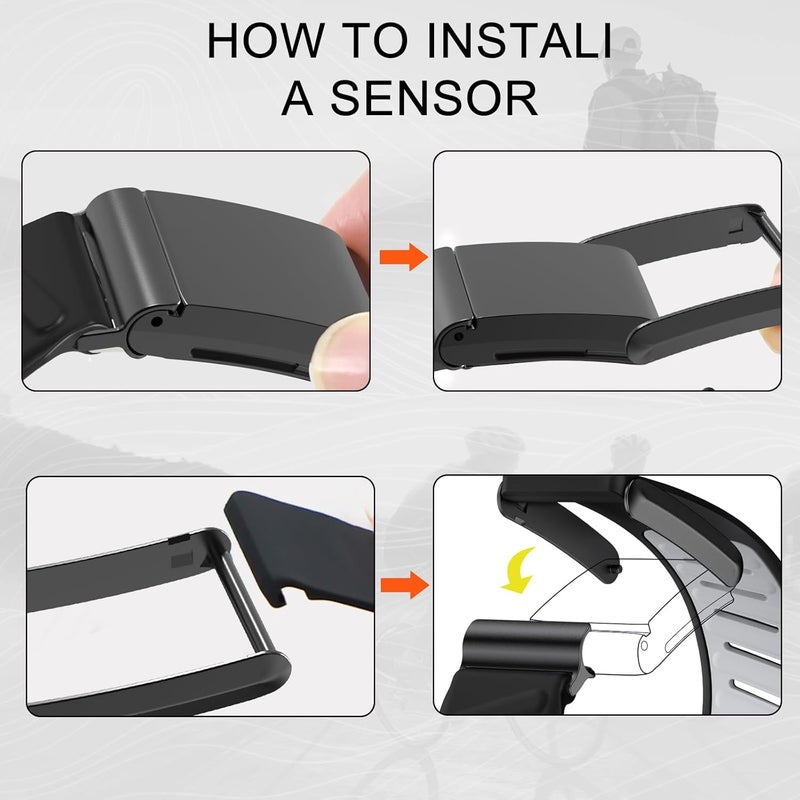 HOW TO INSTALI
A SENSOR